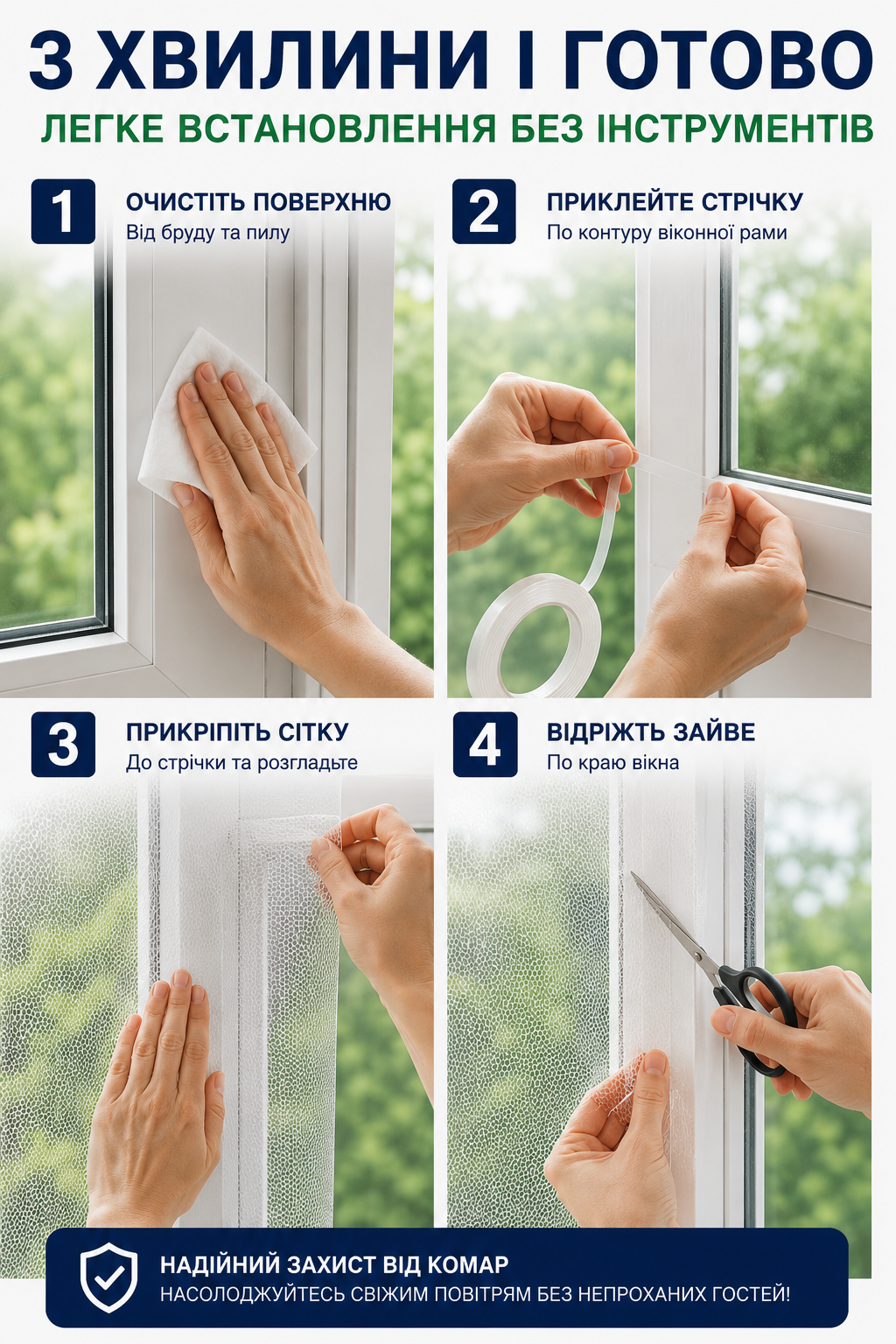 3 ХВИЛИНИ І ГОТОВО
ЛЕГКЕ ВСТАНОВЛЕННЯ БЕЗ ІНСТРУМЕНТІВ

1
ОЧИСТІТЬ ПОВЕРХНЮ
Від бруду та пилу

2
ПРИКЛЕЙТЕ СТРІЧКУ
По контуру віконної рами

3
ПРИКРІПІТЬ СІТКУ
До стрічки та розгладьте

4
ВІДРІЖТЬ ЗАЙВЕ
По краю вікна

НАДІЙНИЙ ЗАХИСТ ВІД КОМАР
НАСОЛОДЖУЙТЕСЬ СВІЖИМ ПОВІТРЯМ БЕЗ НЕПРОХАНИХ ГОСТЕЙ!